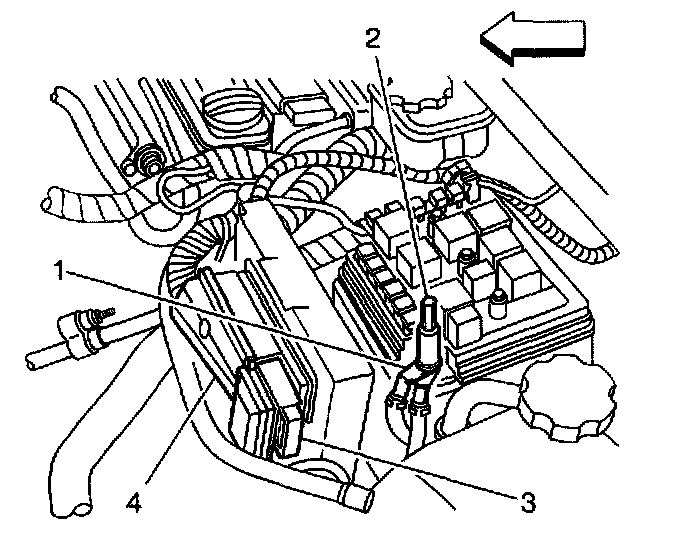 2
1
4
3