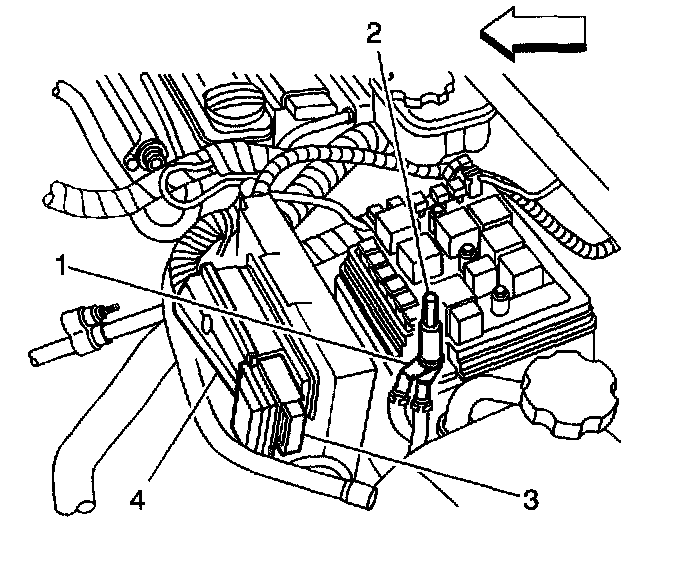 2
1
4
3