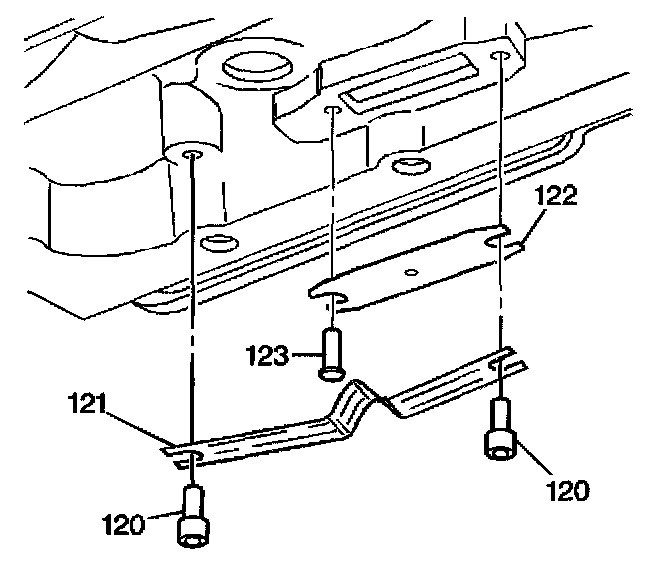 122

123

121

120

120