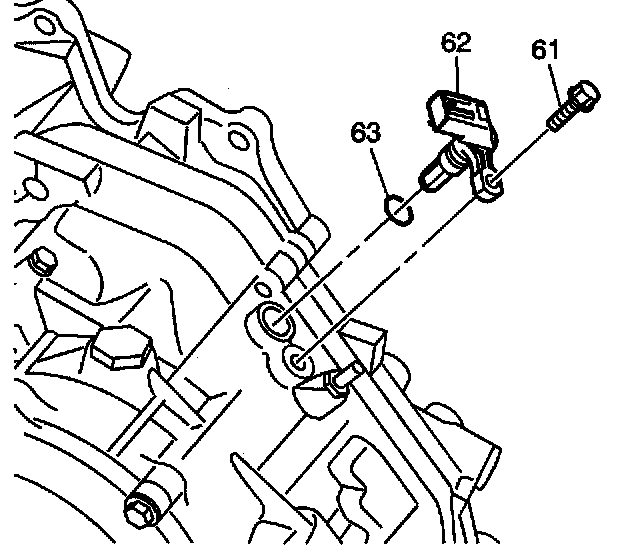 62
61
63