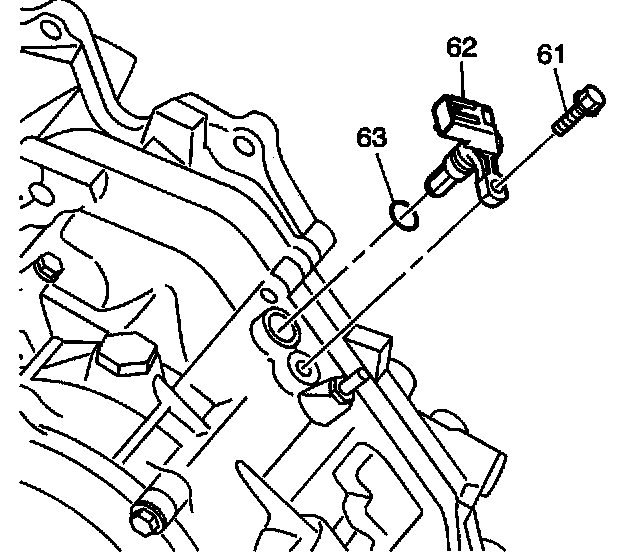 62
61
63