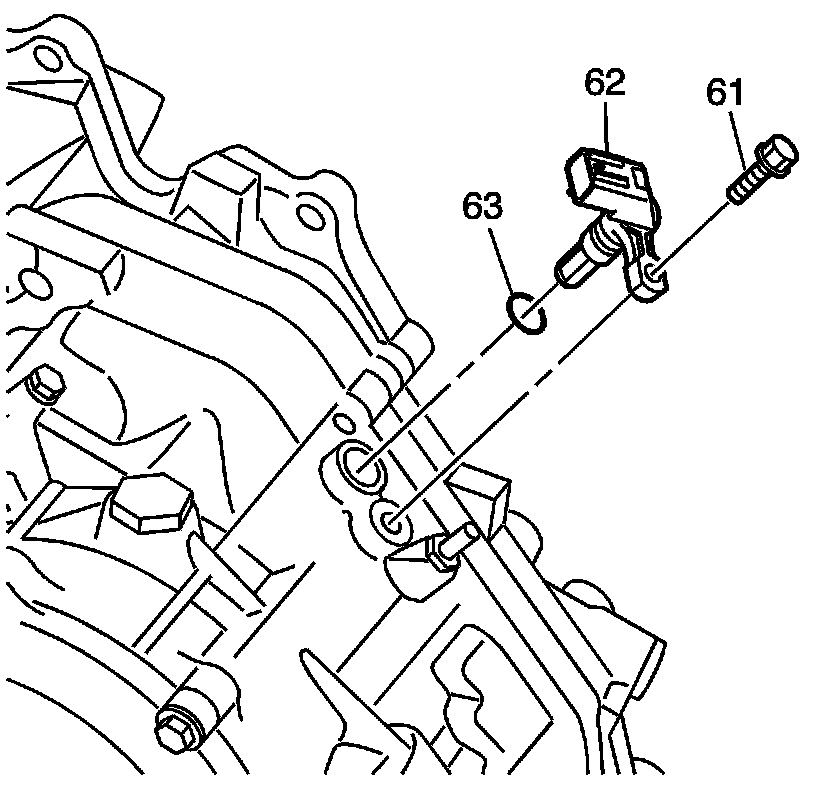 62
61
63