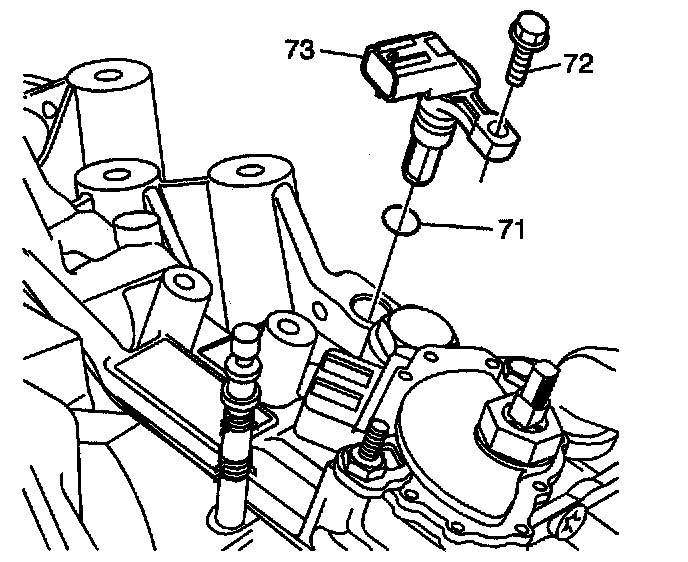 73
72
71