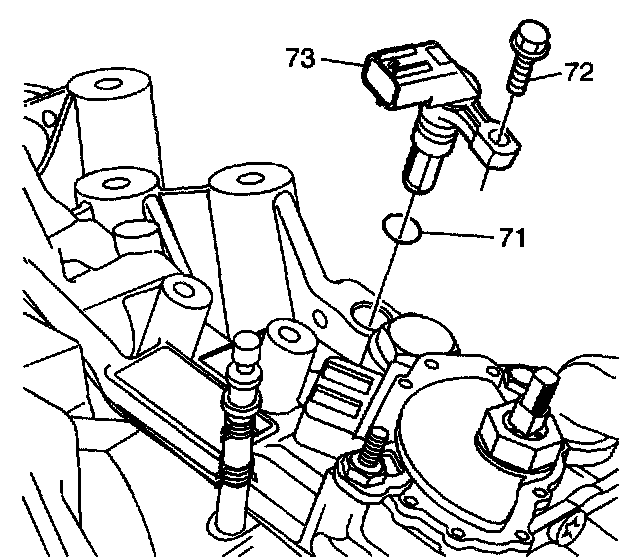 73
72
71