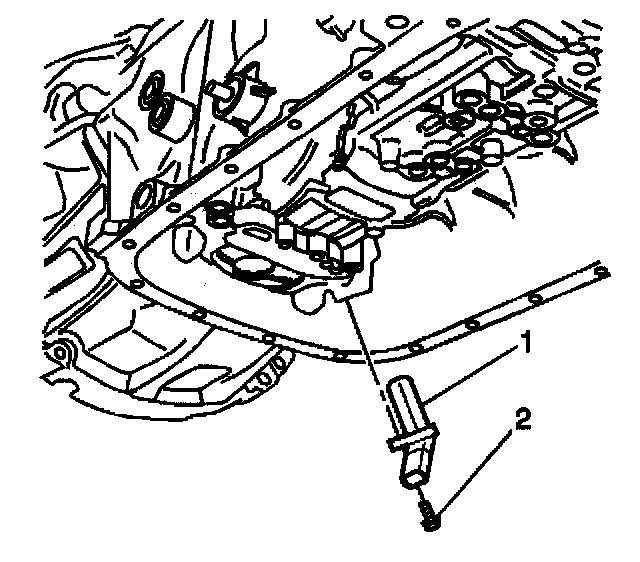 1
2