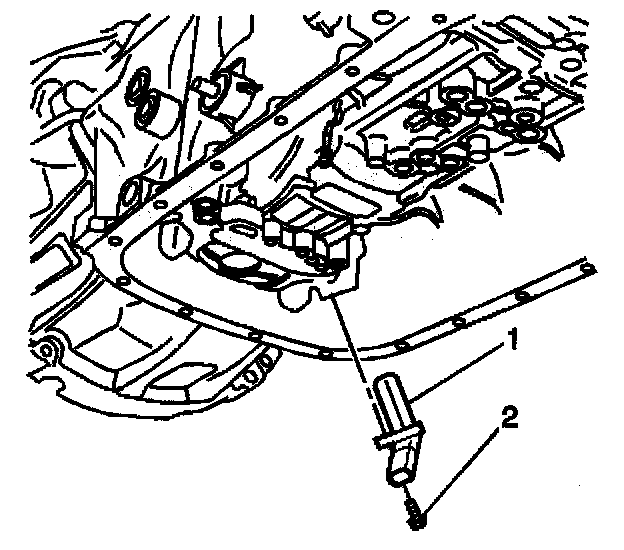 1
2