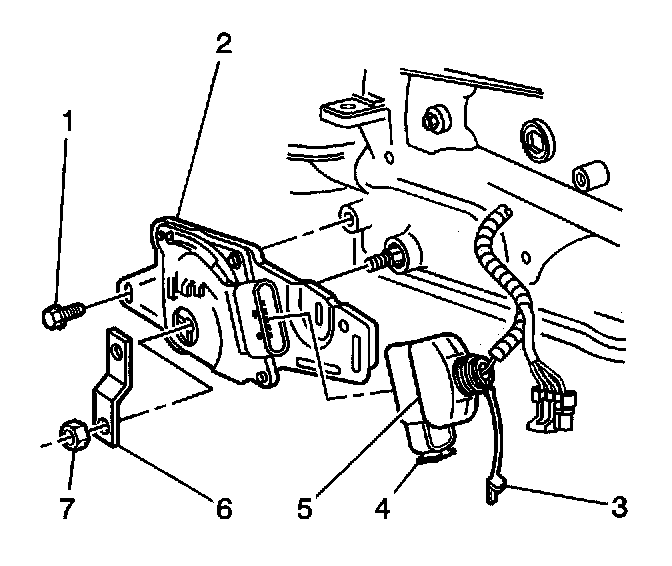 2
1
7
6
5
4
3