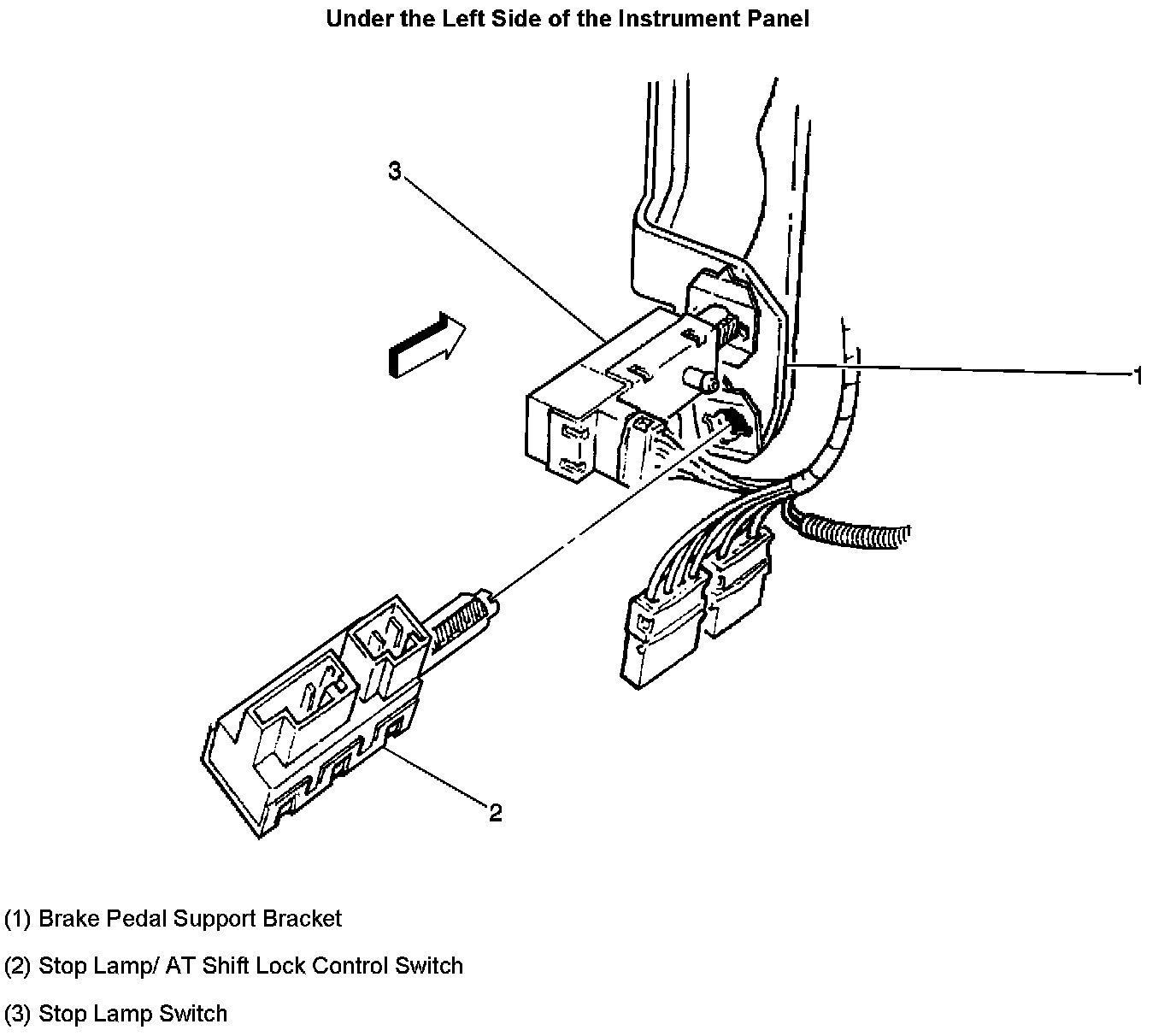 Under the Left Side of the Instrument Panel

3

1

2

(1) Brake Pedal Support Bracket

(2) Stop Lamp/ AT Shift Lock Control Switch

(3) Stop Lamp Switch