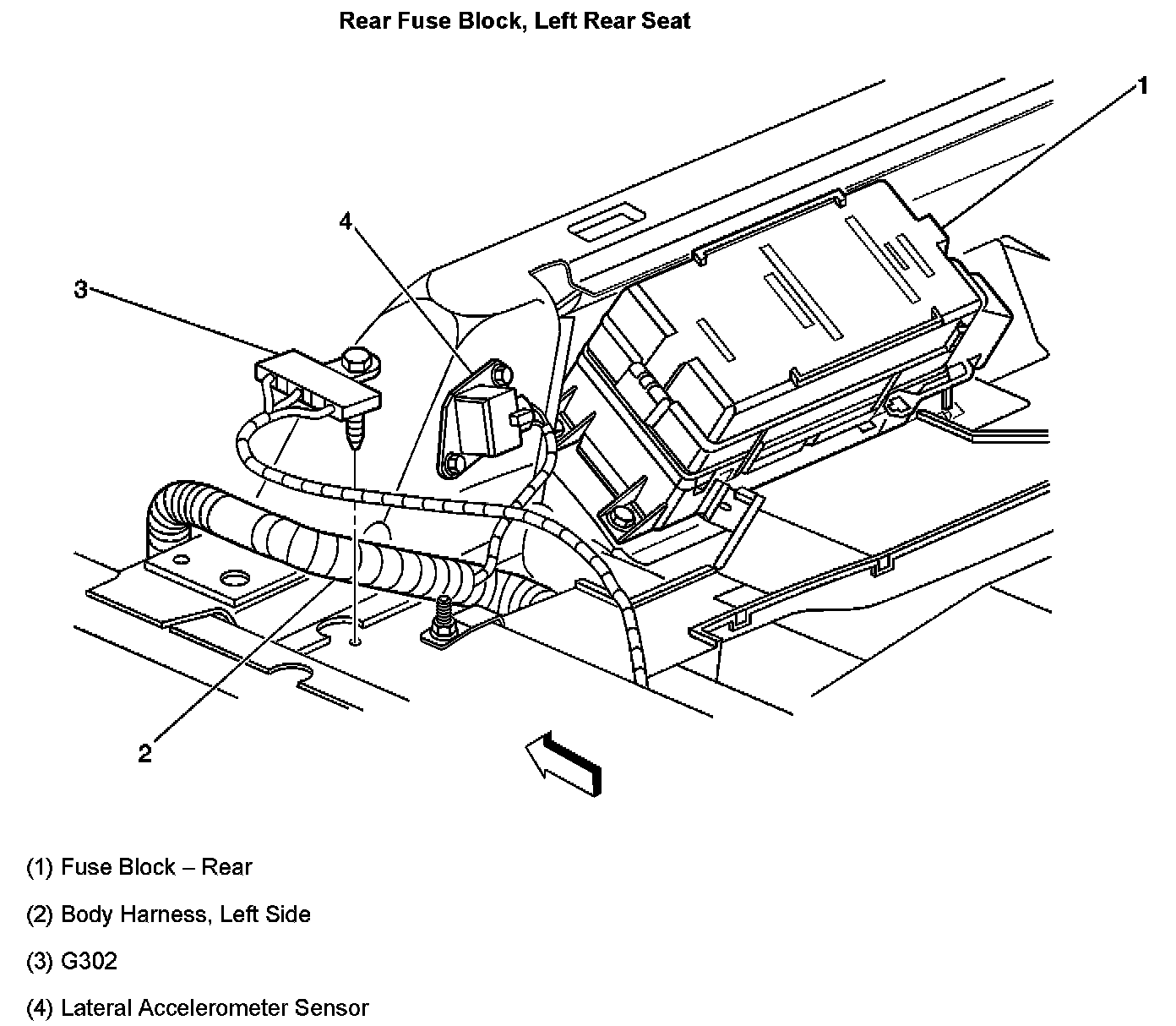 Rear Fuse Block, Left Rear Seat

1

4

3

2

(1) Fuse Block – Rear

(2) Body Harness, Left Side

(3) G302

(4) Lateral Accelerometer Sensor