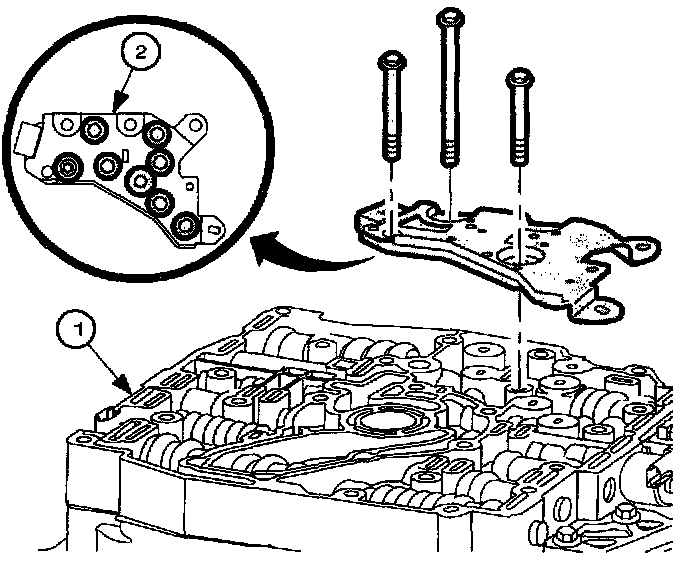 2

1