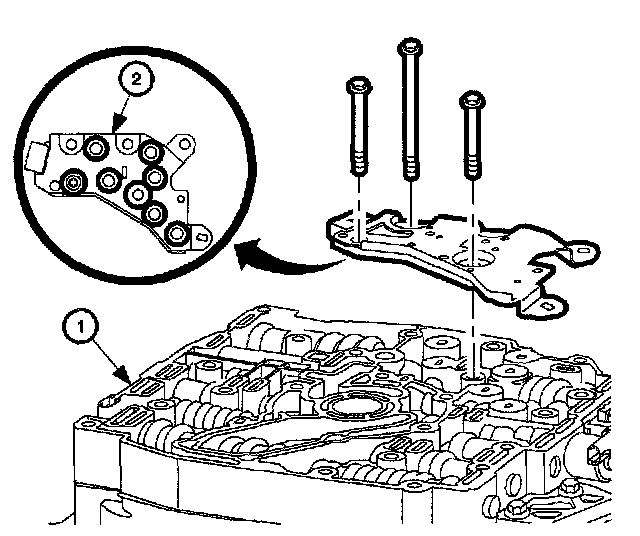 2

1