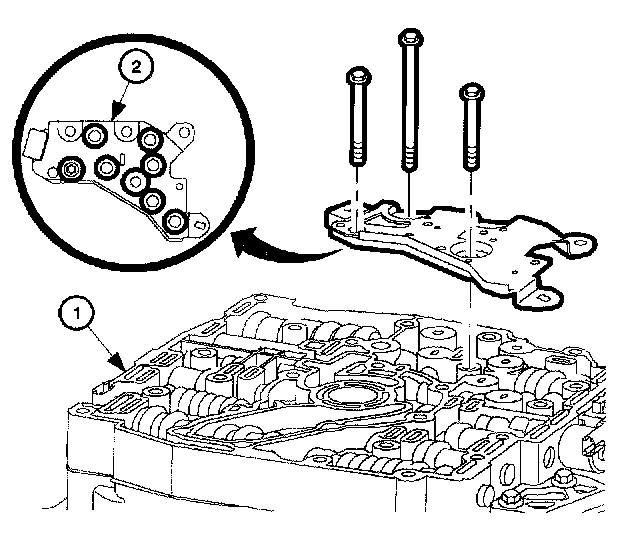 2

1