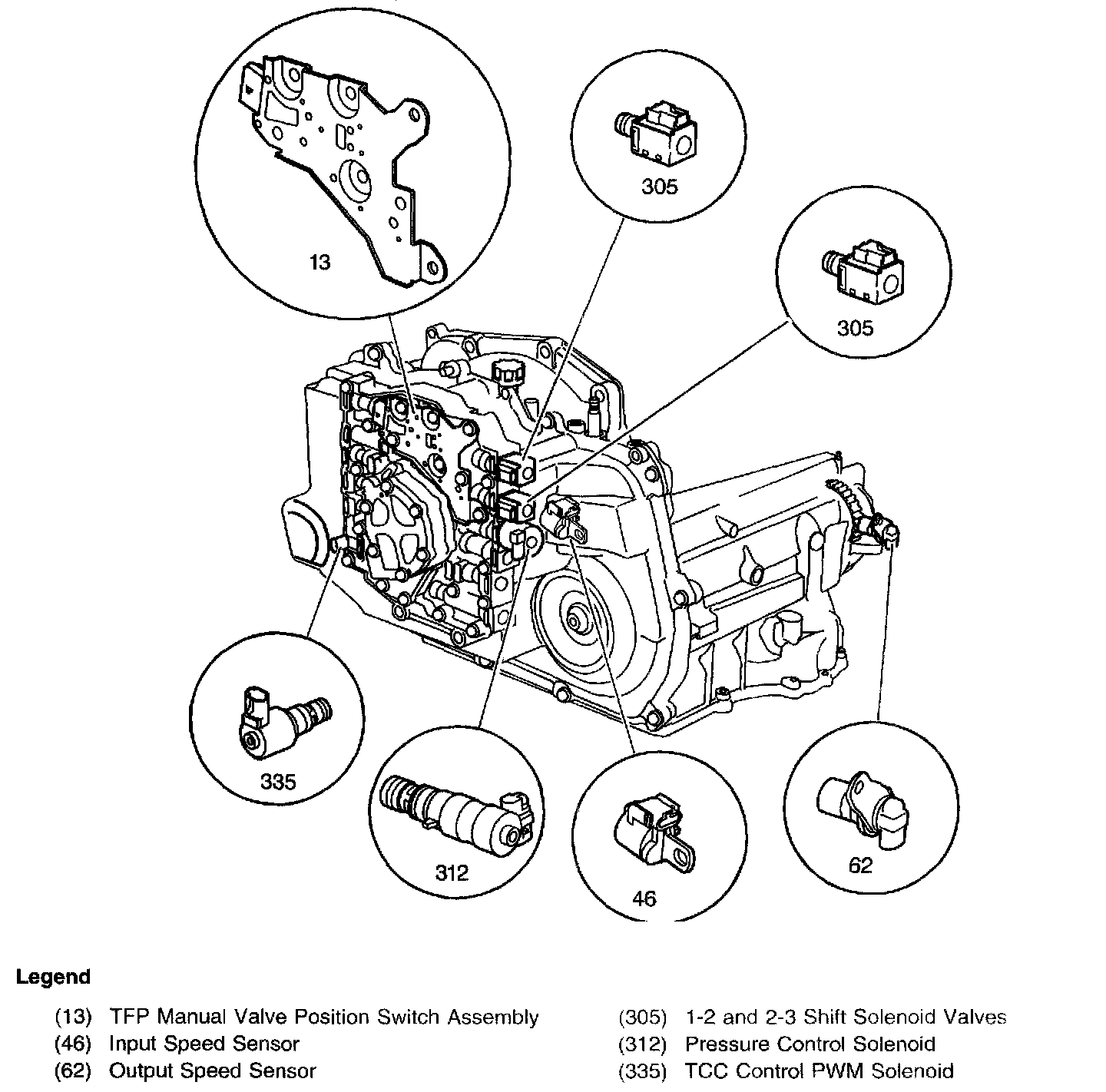 13

305

305

335

312

46

62

Legend

(13) TFP Manual Valve Position Switch Assembly
(46) Input Speed Sensor
(62) Output Speed Sensor

(305) 1-2 and 2-3 Shift Solenoid Valves
(312) Pressure Control Solenoid
(335) TCC Control PWM Solenoid