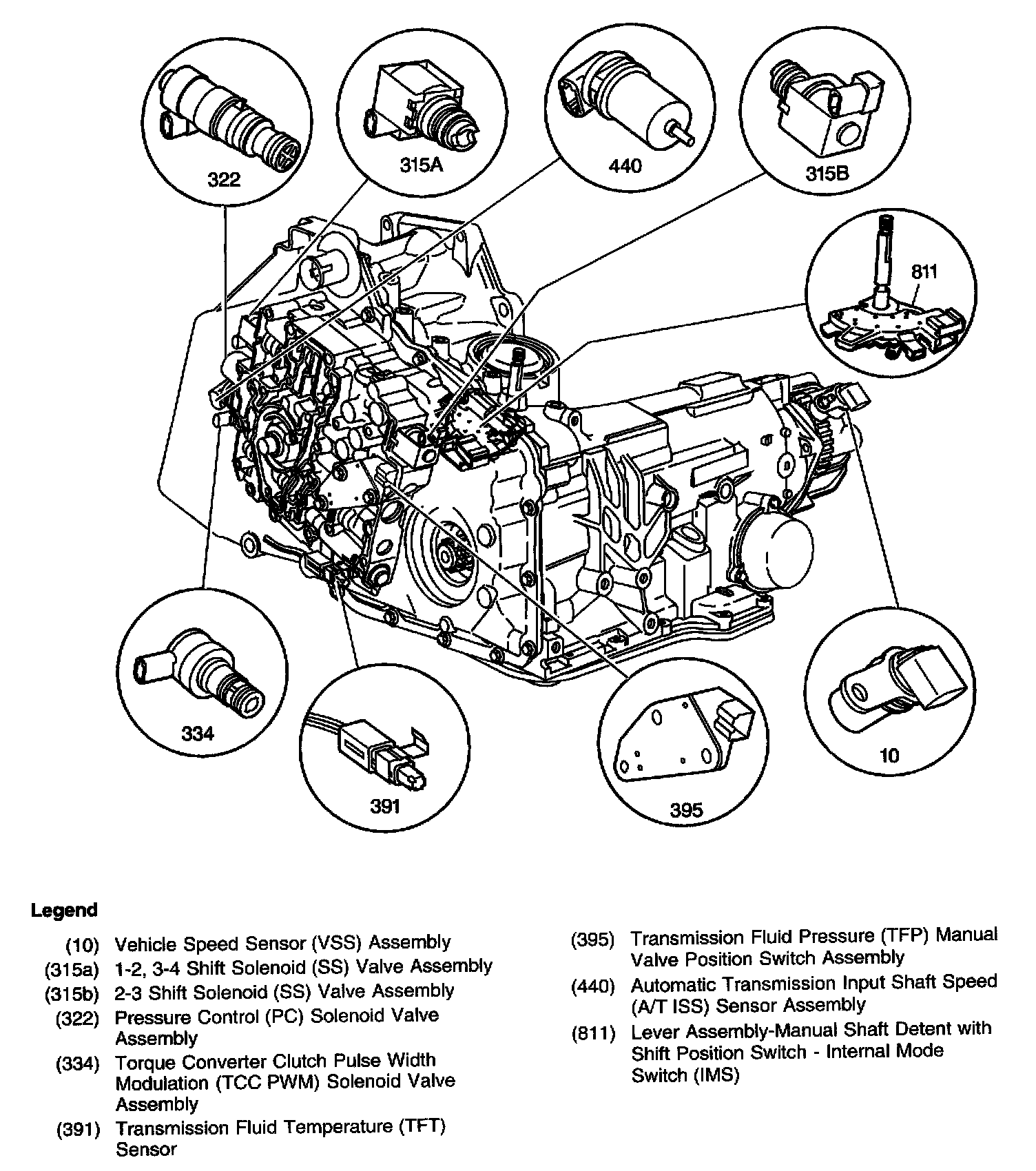 322

315A

440

315B

811

334

391

395

10

Legend

(10) Vehicle Speed Sensor (VSS) Assembly

(315a) 1-2, 3-4 Shift Solenoid (SS) Valve Assembly

(315b) 2-3 Shift Solenoid (SS) Valve Assembly

(322) Pressure Control (PC) Solenoid Valve Assembly

(334) Torque Converter Clutch Pulse Width Modulation (TCC PWM) Solenoid Valve Assembly

(391) Transmission Fluid Temperature (TFT) Sensor

(395) Transmission Fluid Pressure (TFP) Manual Valve Position Switch Assembly

(440) Automatic Transmission Input Shaft Speed (A/T ISS) Sensor Assembly

(811) Lever Assembly-Manual Shaft Detent with Shift Position Switch - Internal Mode Switch (IMS)