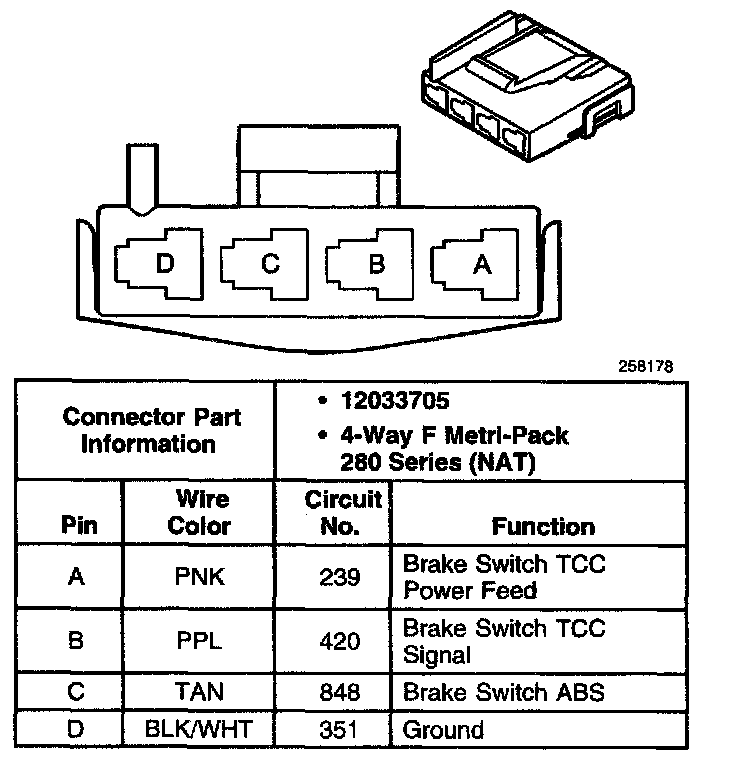 D C B A

258178

| Connector Part Information | | • 12033705 • 4-Way F Metri-Pack 280 Series (NAT) | |
|---|---|---|---|
| Pin | Wire Color | Circuit No. | Function |
| A | PNK | 239 | Brake Switch TCC Power Feed |
| B | PPL | 420 | Brake Switch TCC Signal |
| C | TAN | 848 | Brake Switch ABS |
| D | BLK/WHT | 351 | Ground |