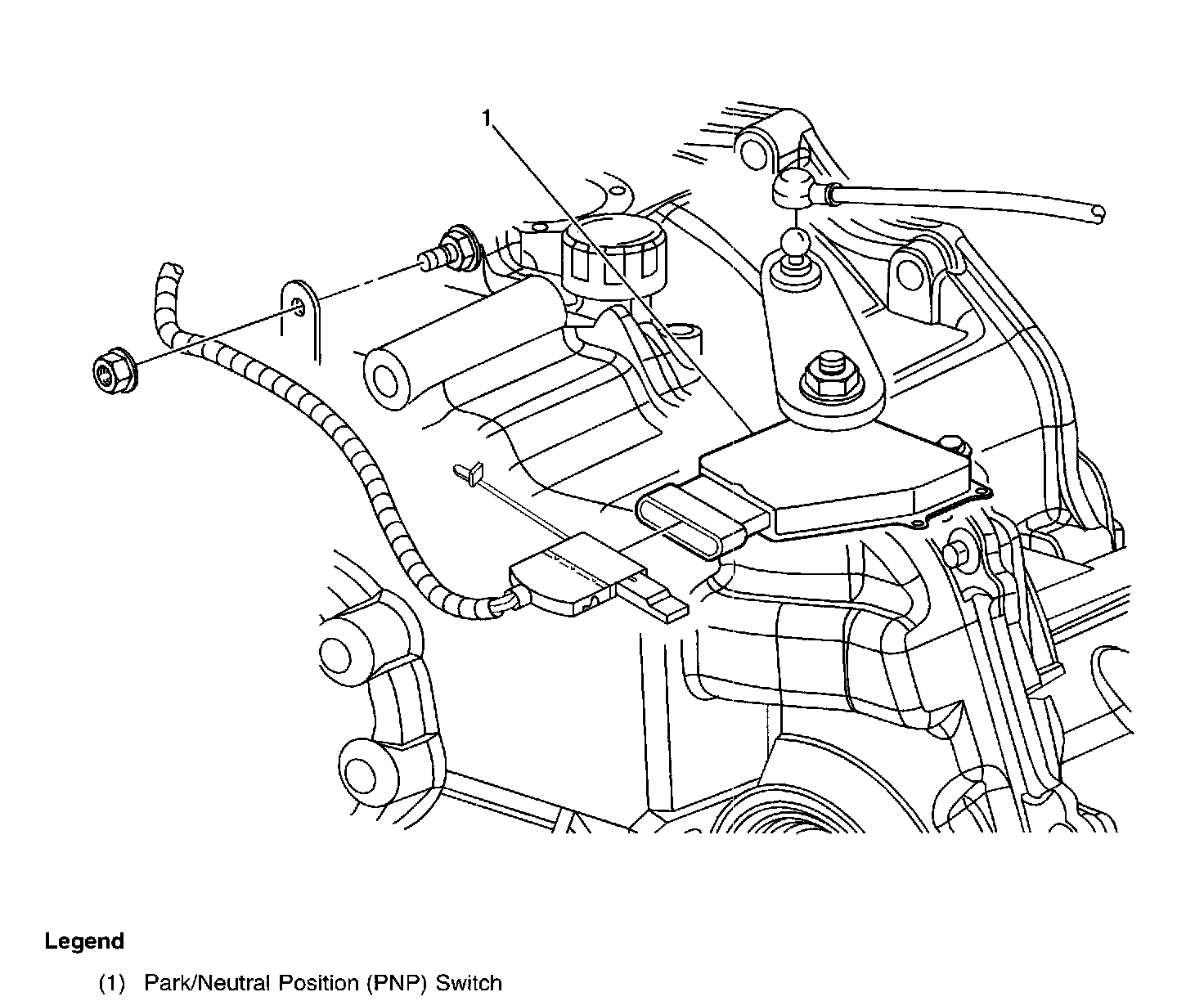 1

Legend

(1) Park/Neutral Position (PNP) Switch