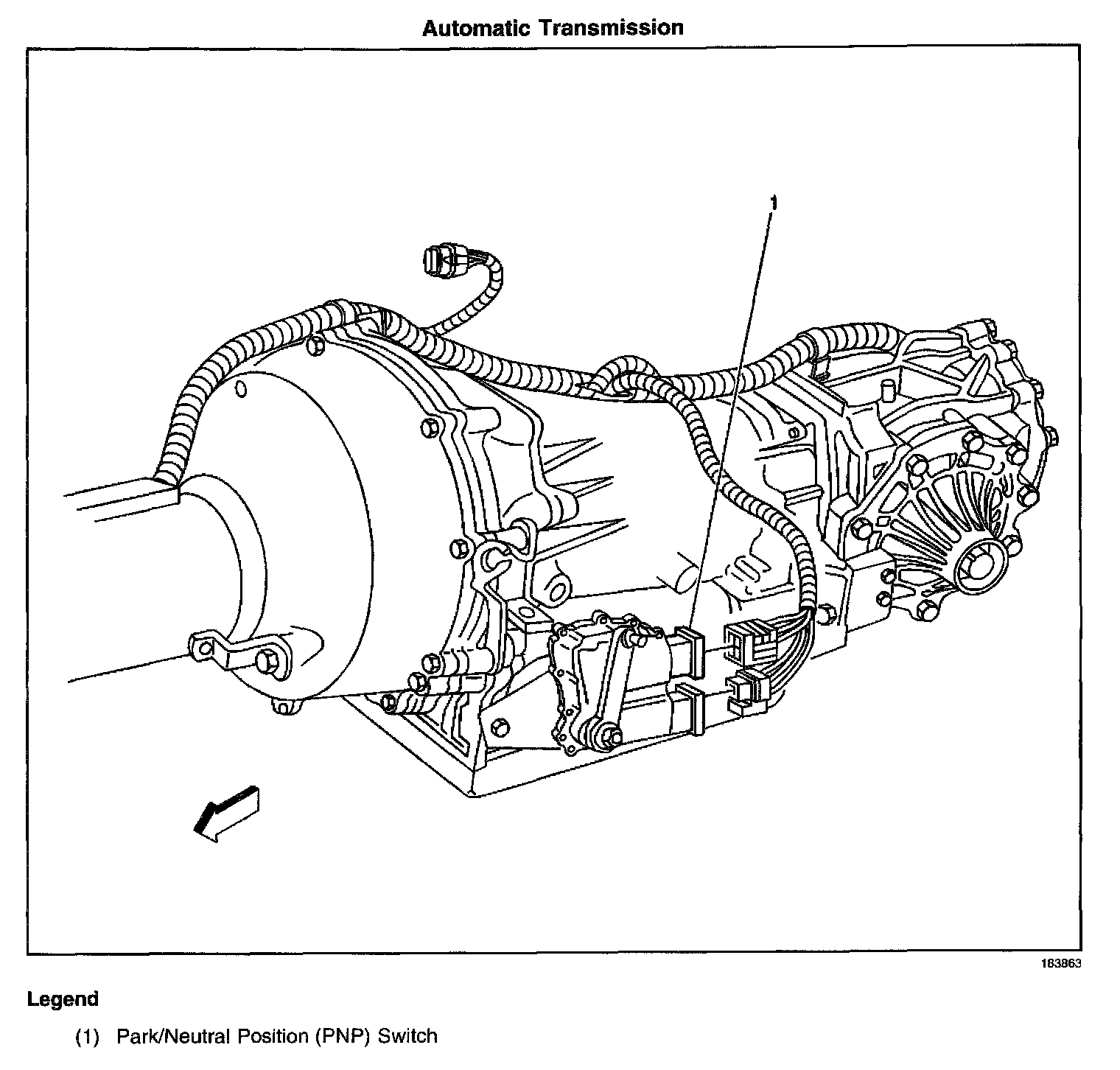 Automatic Transmission

1

183863

Legend

(1) Park/Neutral Position (PNP) Switch