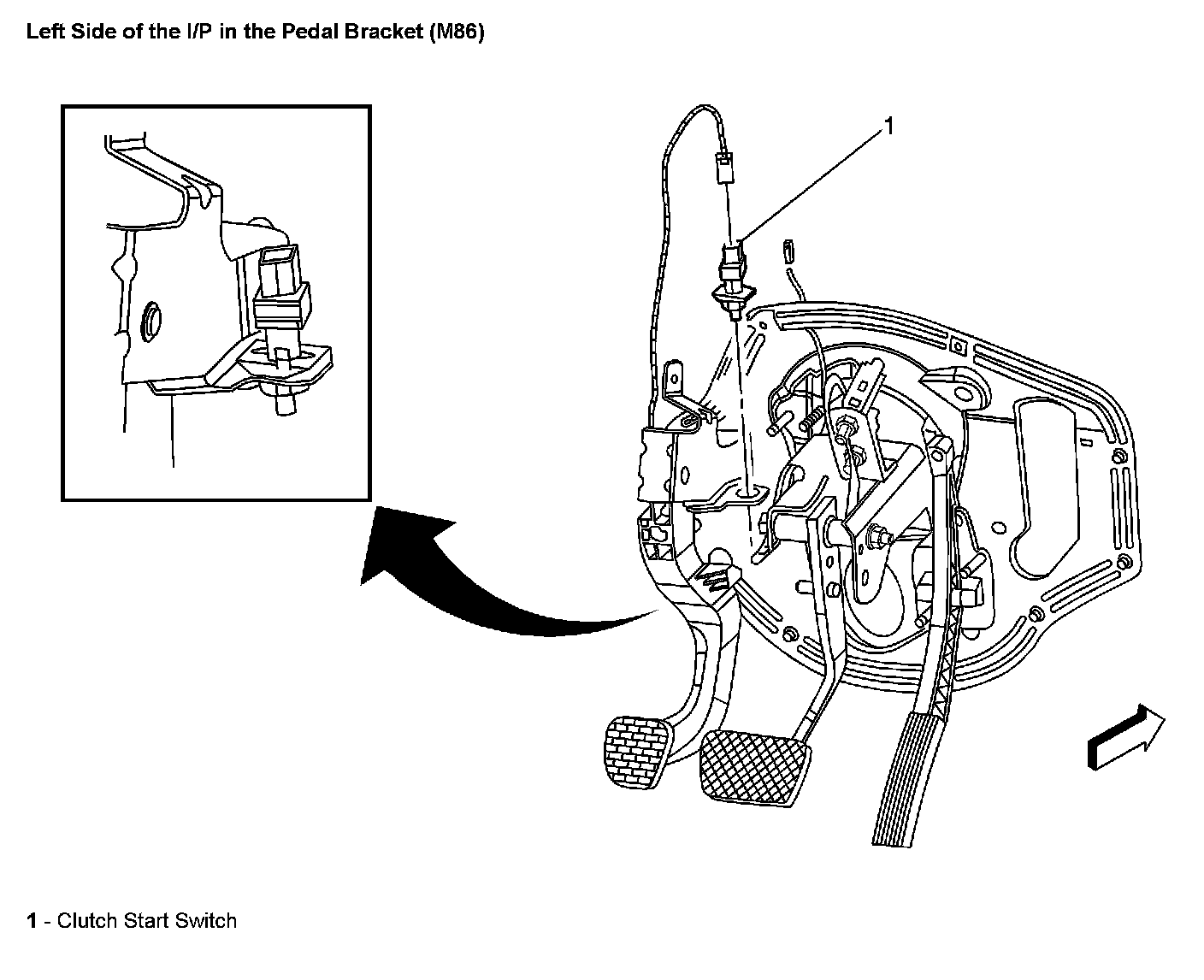 Left Side of the I/P in the Pedal Bracket (M86)

1

1 - Clutch Start Switch