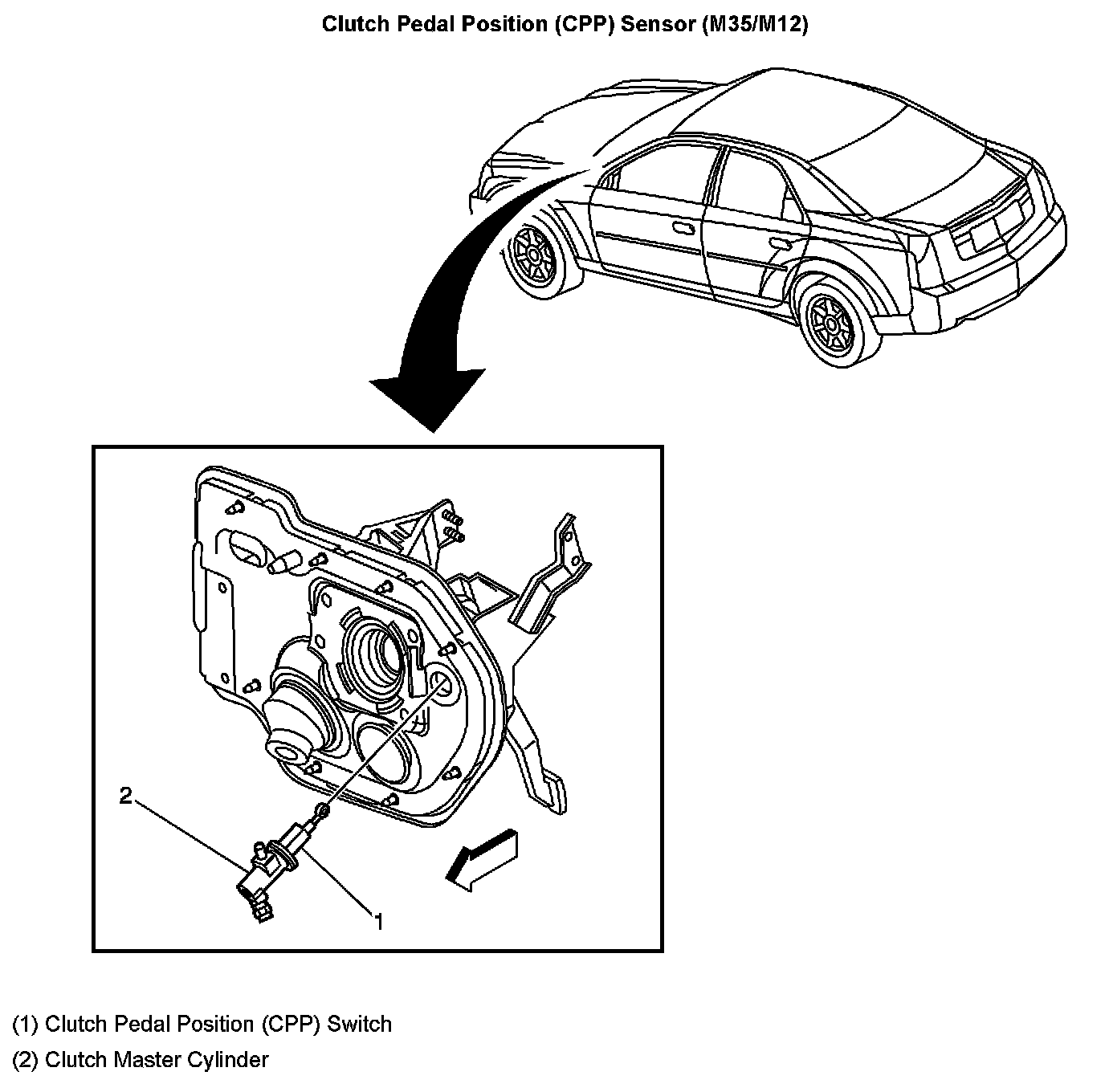 Clutch Pedal Position (CPP) Sensor (M35/M12)

2

1

(1) Clutch Pedal Position (CPP) Switch

(2) Clutch Master Cylinder