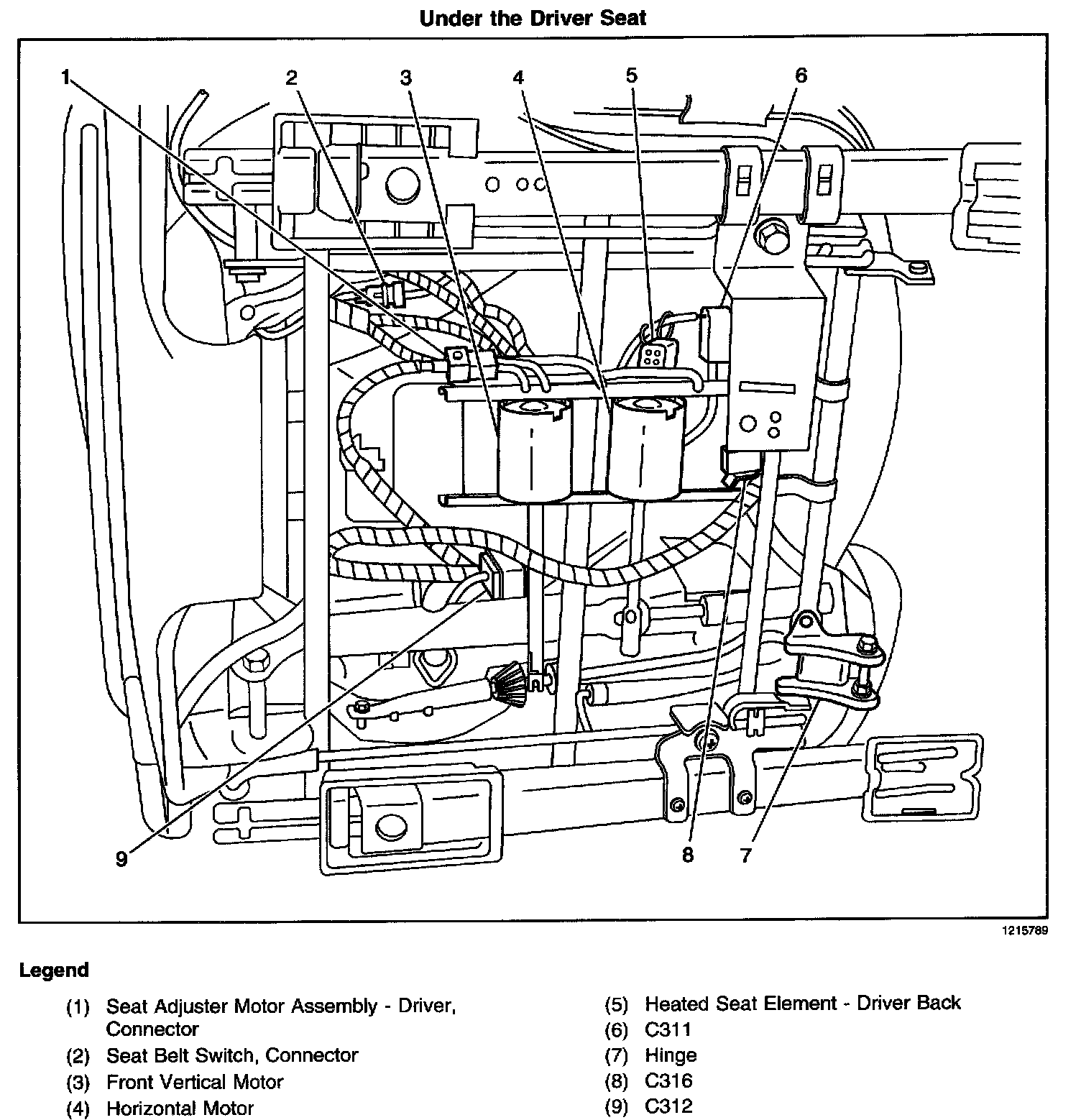 Under the Driver Seat

1
2
3
4
5
6
9
8
7

1215789

Legend

(1) Seat Adjuster Motor Assembly - Driver, Connector
(2) Seat Belt Switch, Connector
(3) Front Vertical Motor
(4) Horizontal Motor

(5) Heated Seat Element - Driver Back
(6) C311
(7) Hinge
(8) C316
(9) C312