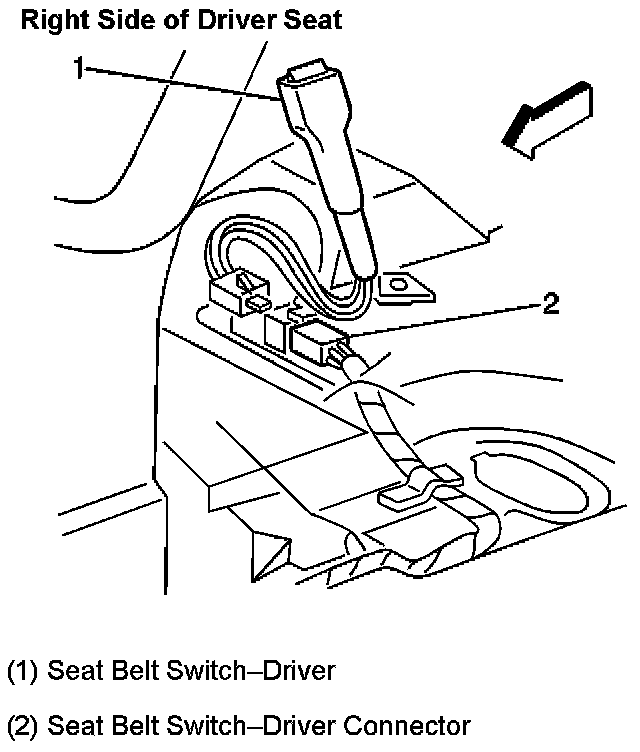 Right Side of Driver Seat

1

2

(1) Seat Belt Switch–Driver

(2) Seat Belt Switch–Driver Connector