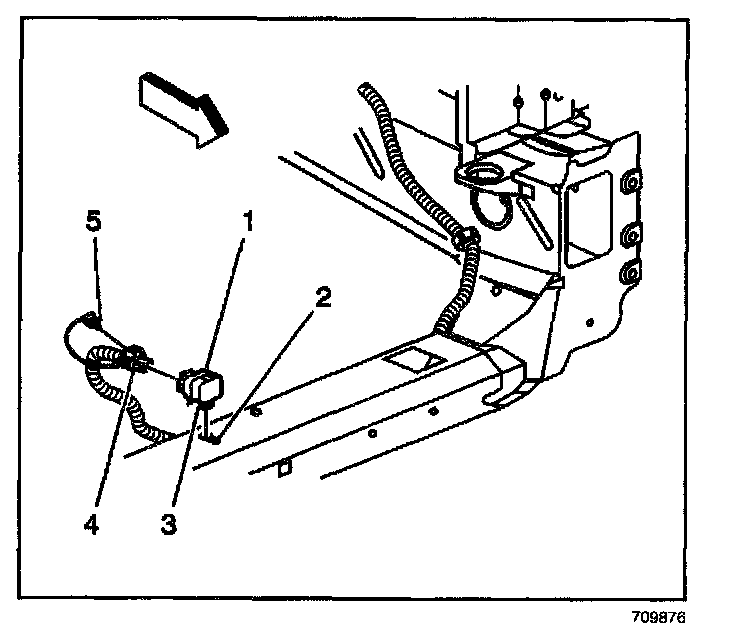 5
1
2
4
3
709876