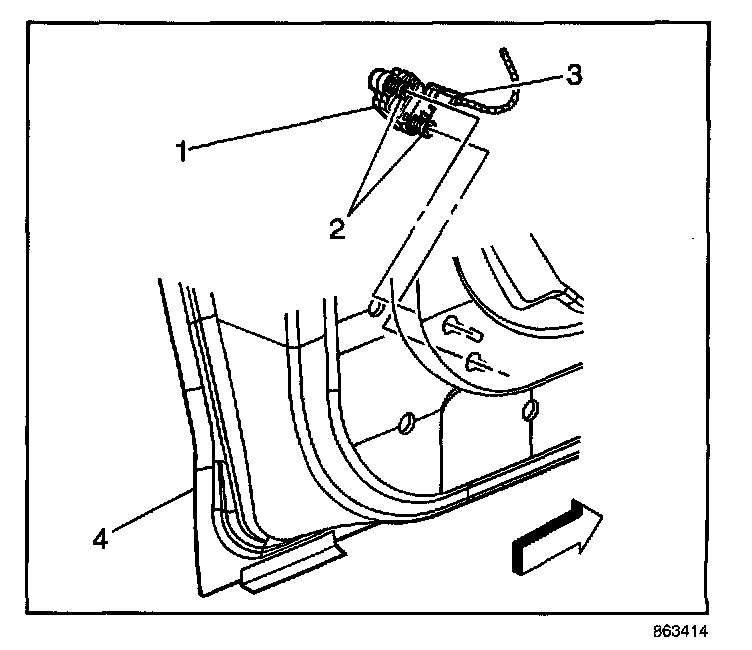 3
1
2
4
863414