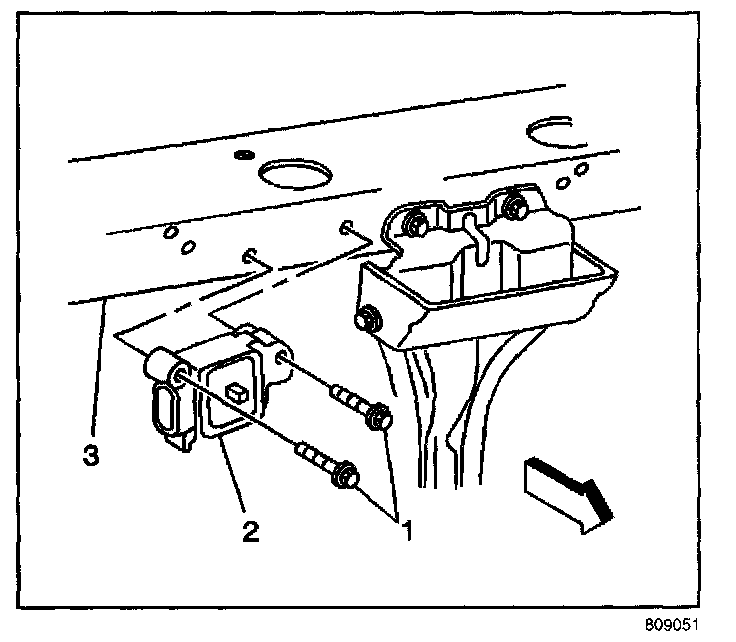 3

2

1

809051