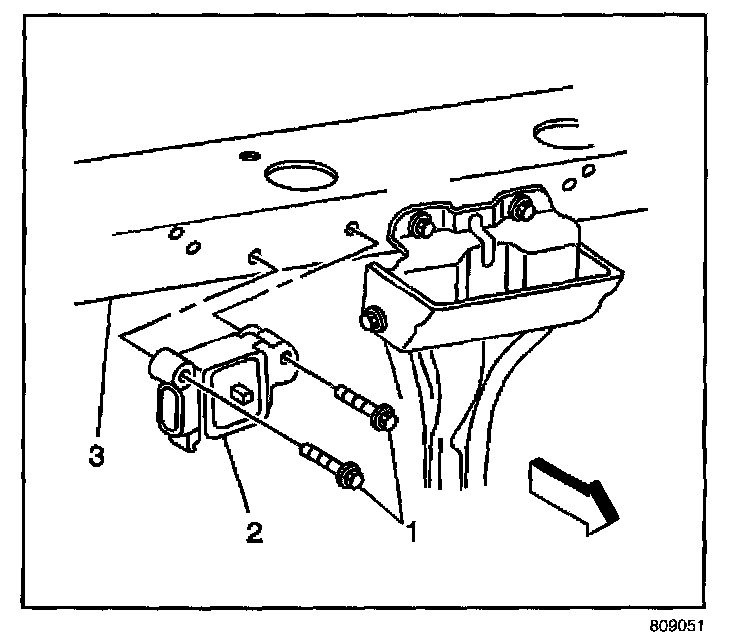 3
2
1
809051