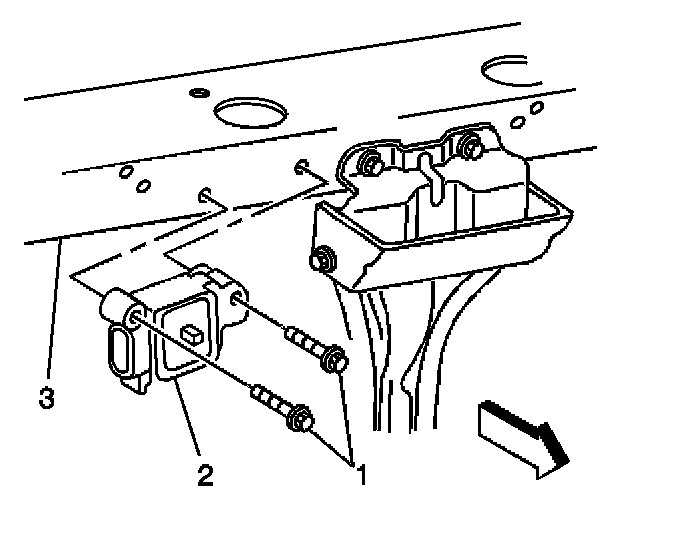 3

2

1