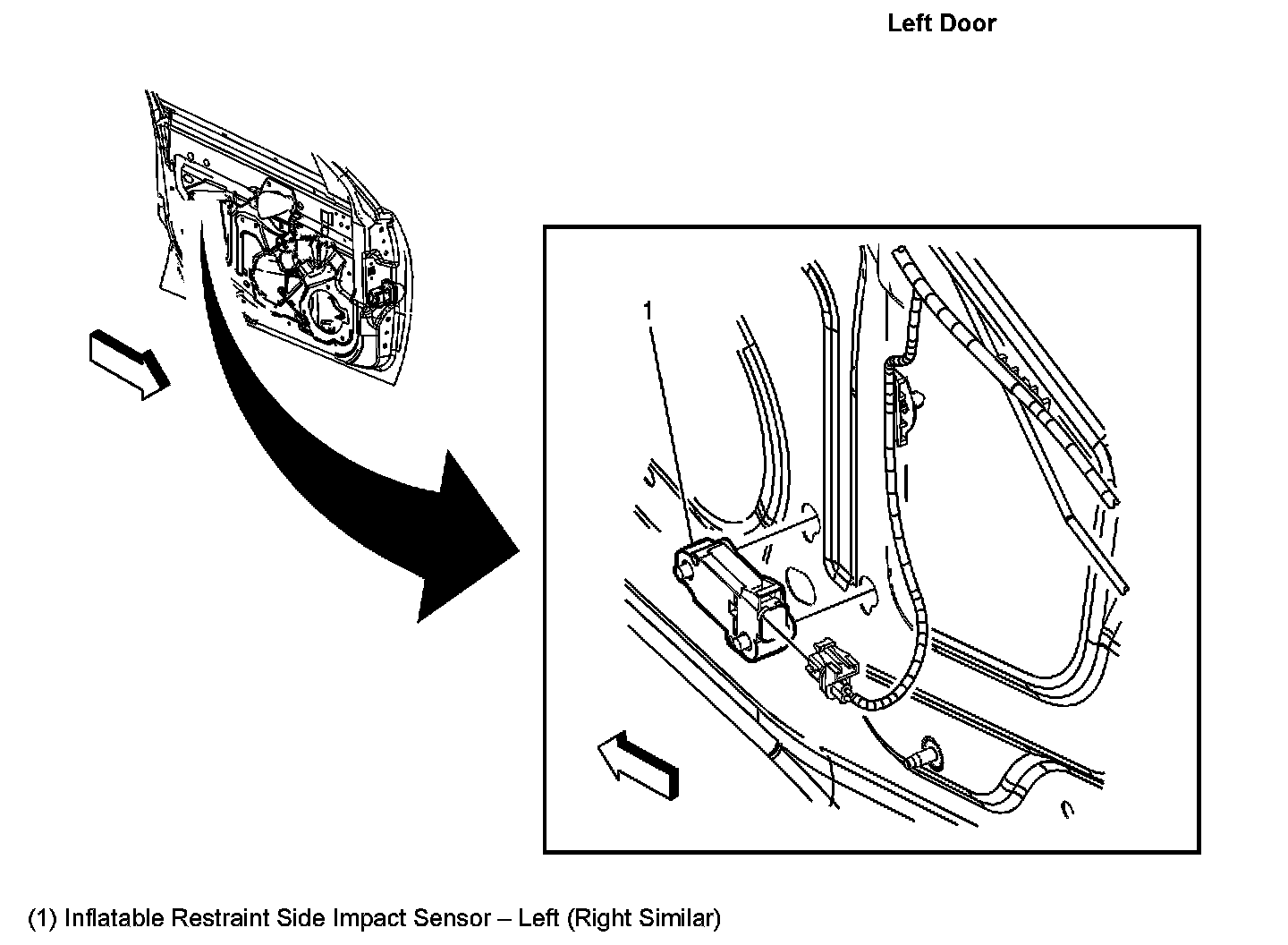 Left Door

1

(1) Inflatable Restraint Side Impact Sensor – Left (Right Similar)