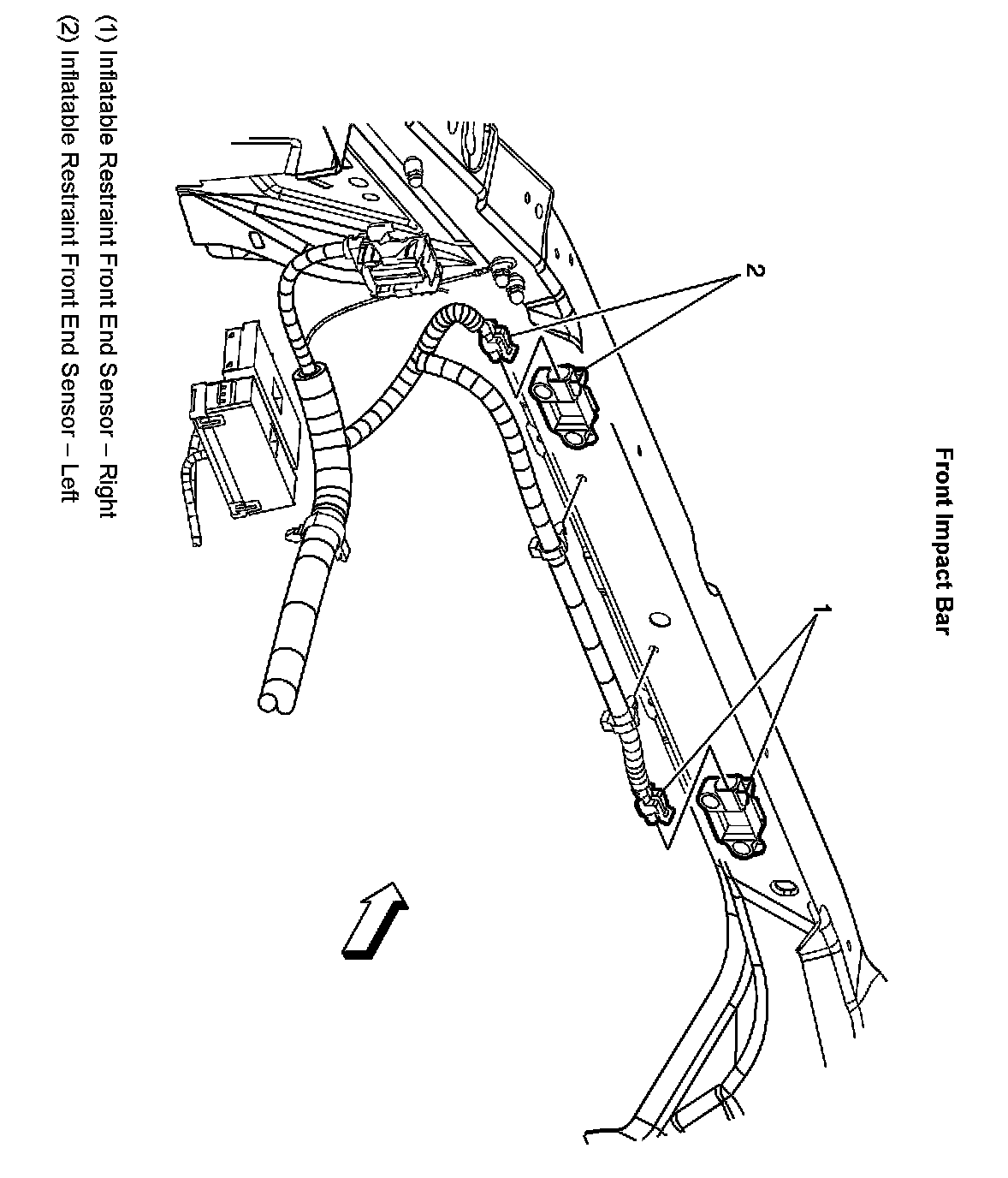 Front Impact Bar

2

1

(1) Inflatable Restraint Front End Sensor – Right
(2) Inflatable Restraint Front End Sensor – Left