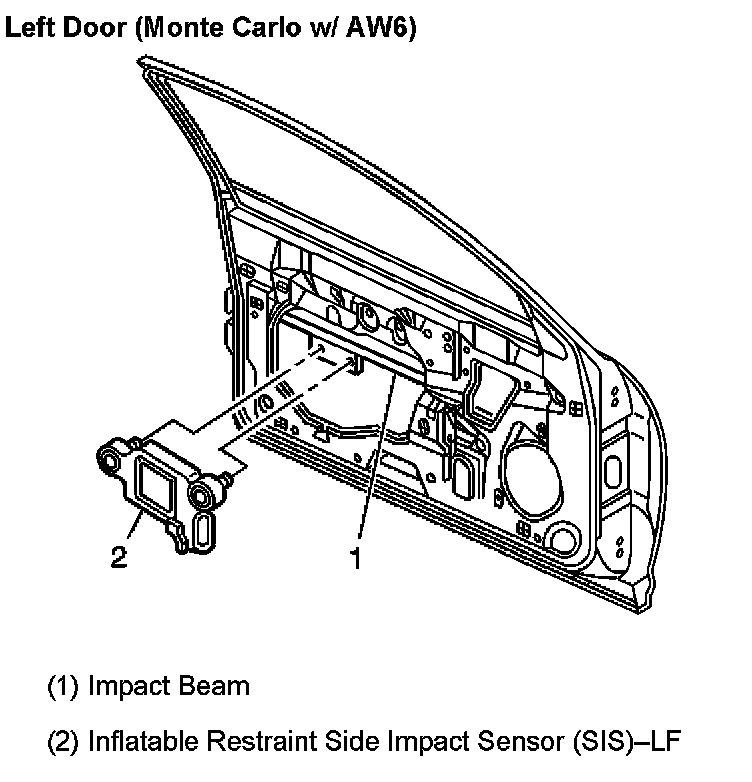 Left Door (Monte Carlo w/ AW6)

2

1

(1) Impact Beam

(2) Inflatable Restraint Side Impact Sensor (SIS)–LF