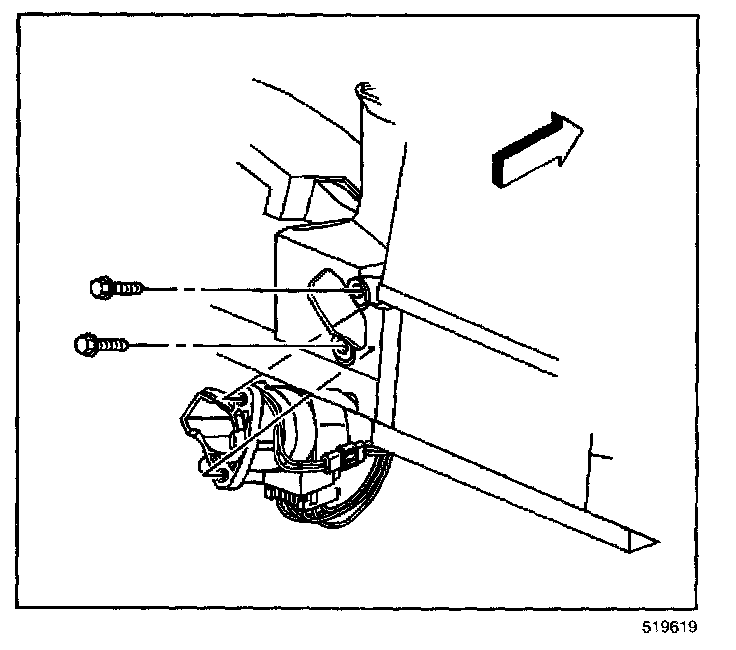 519619