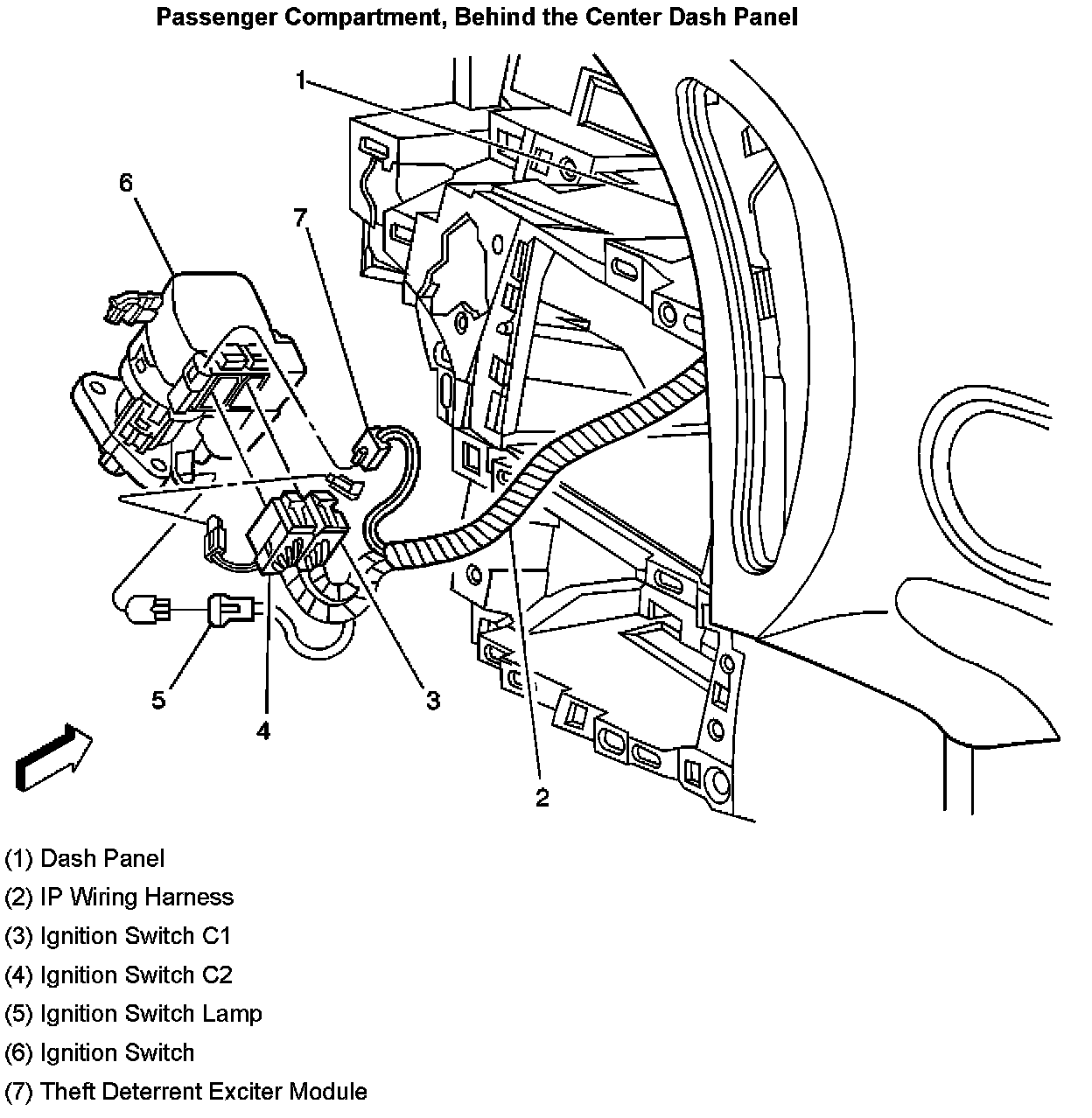 Passenger Compartment, Behind the Center Dash Panel

1
6
7
5
4
3
2

(1) Dash Panel
(2) IP Wiring Harness
(3) Ignition Switch C1
(4) Ignition Switch C2
(5) Ignition Switch Lamp
(6) Ignition Switch
(7) Theft Deterrent Exciter Module