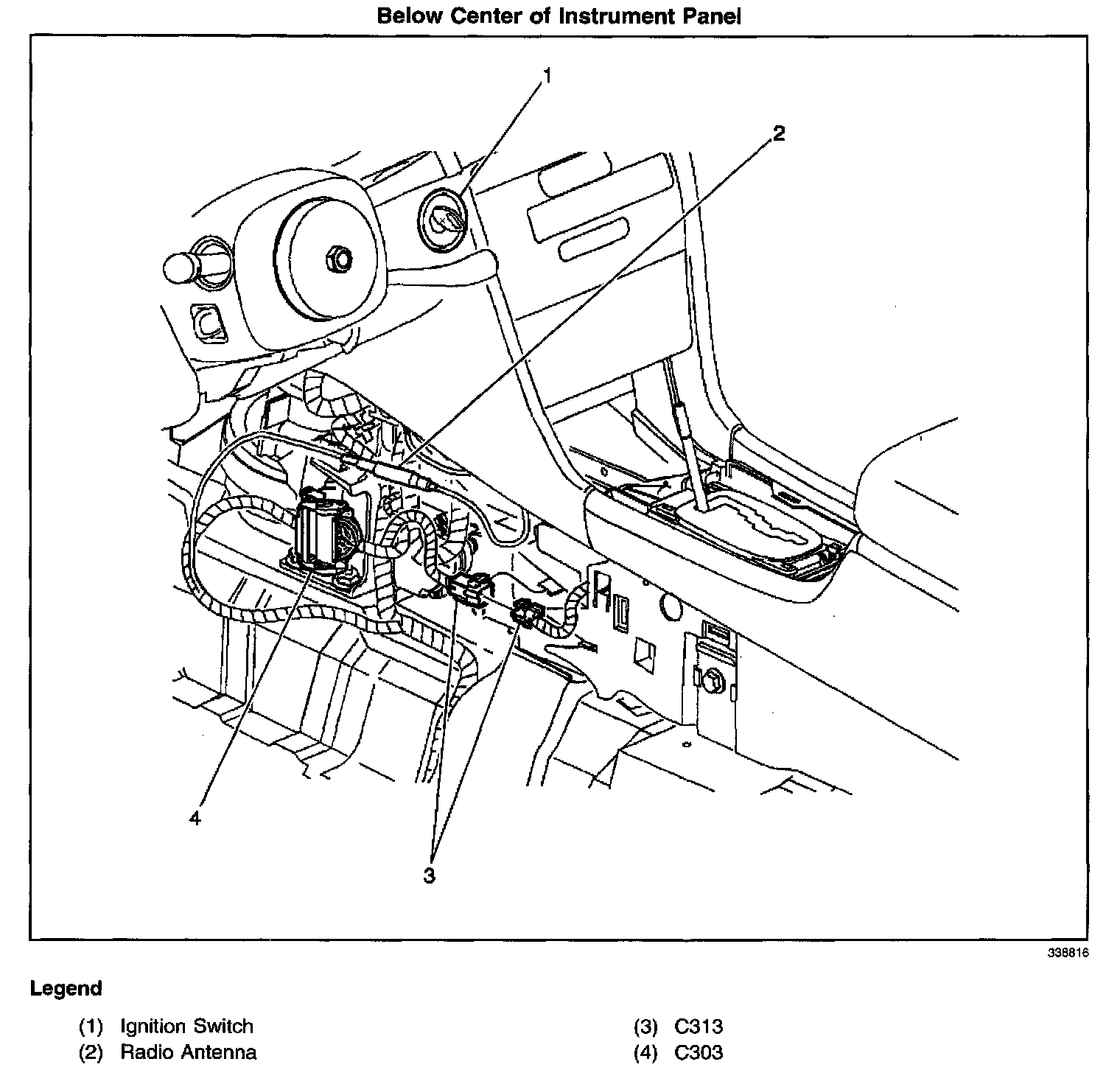 Below Center of Instrument Panel

1

2

4

3

338816

Legend

(1) Ignition Switch
(2) Radio Antenna

(3) C313
(4) C303