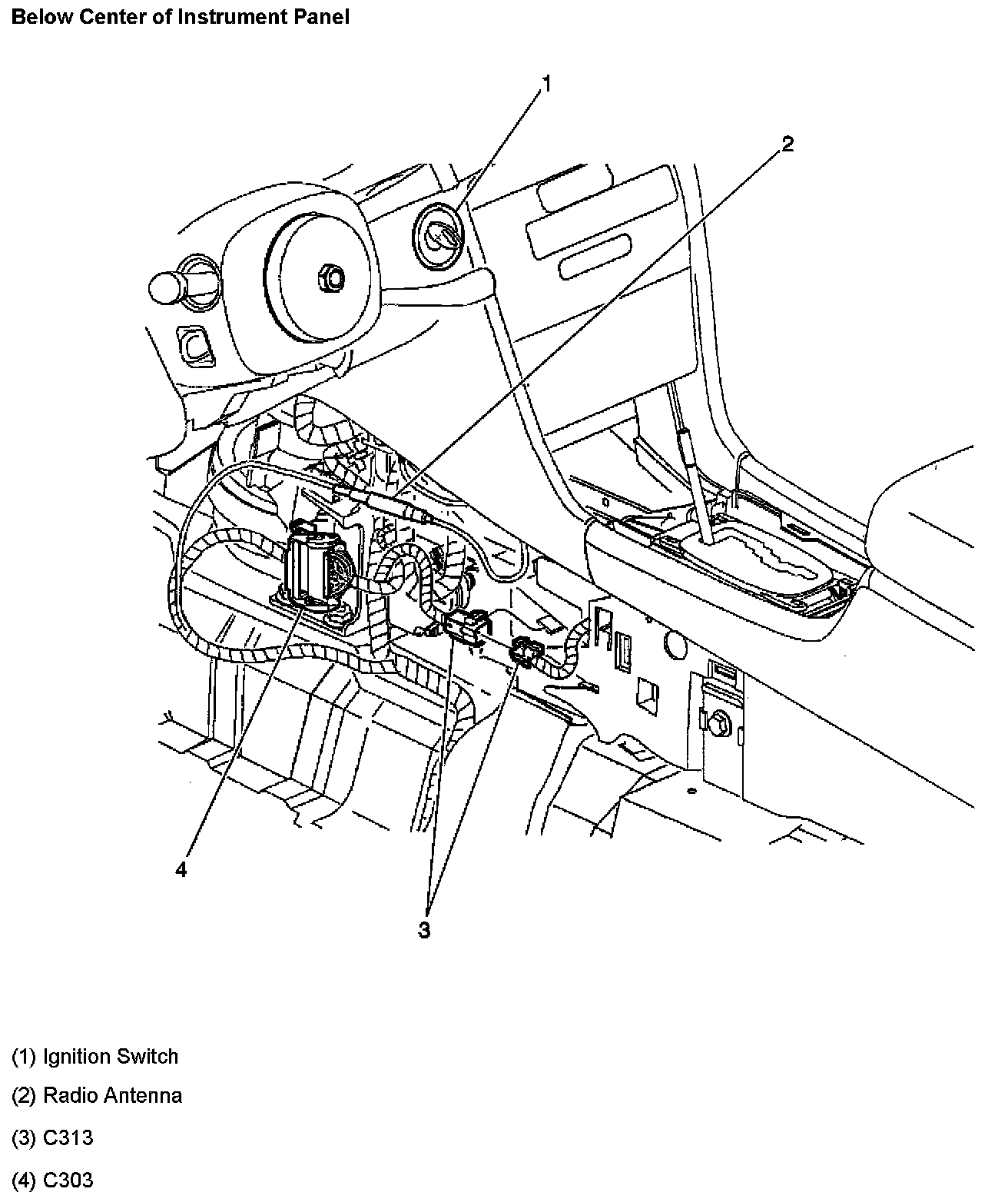 Below Center of Instrument Panel

1

2

4

3

(1) Ignition Switch

(2) Radio Antenna

(3) C313

(4) C303