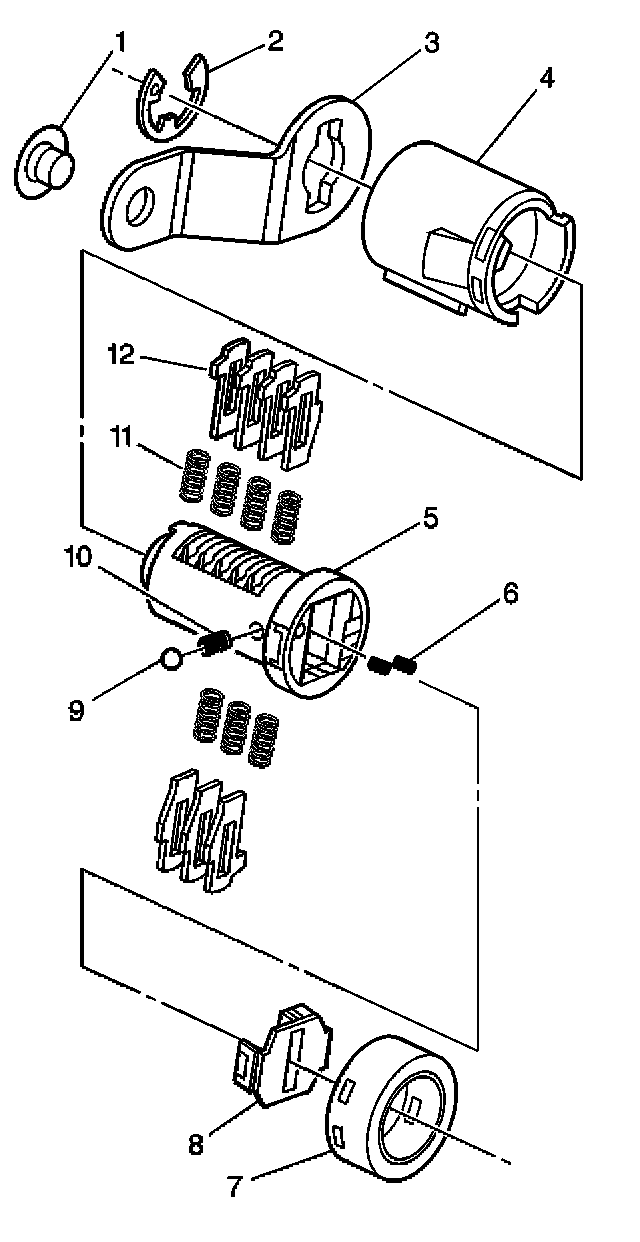 1
2
3
4
12
11
5
10
6
9
8
7