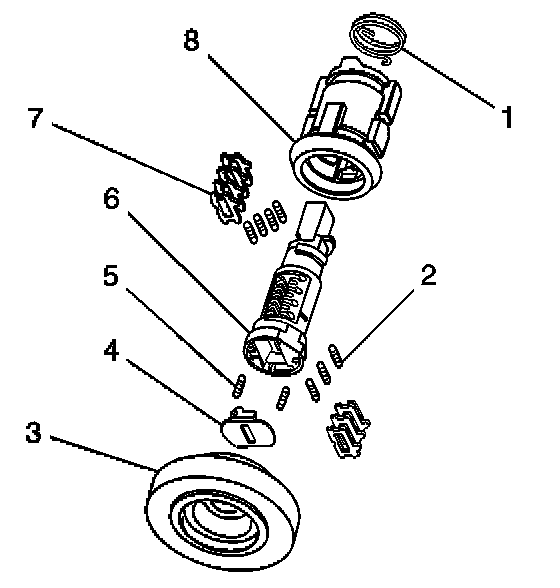 8
1
7
6
5
2
4
3