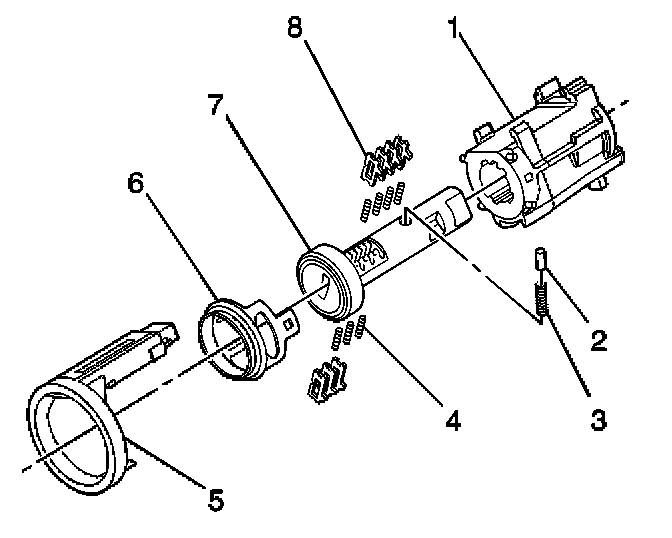 8
1
7
6
2
3
4
5