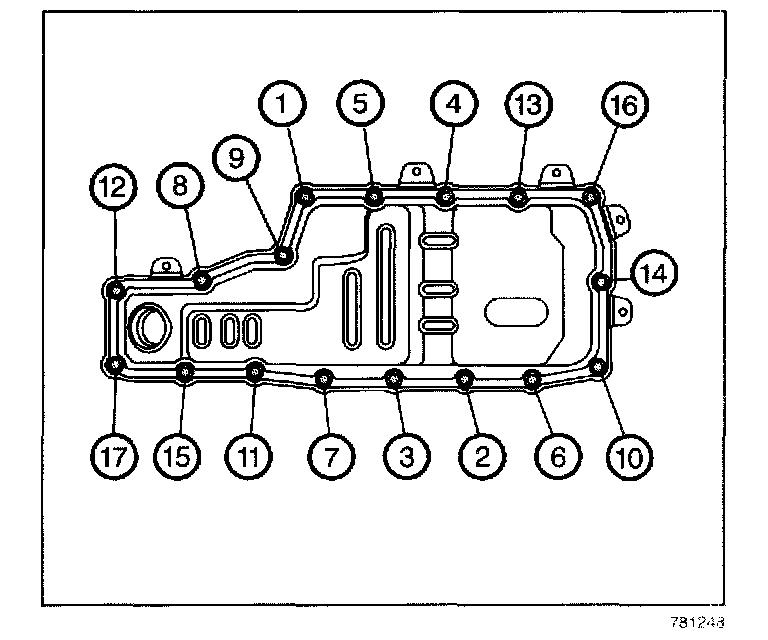 1
5
4
13
16
9
12
8
14
17
15
11
7
3
2
6
10

781248