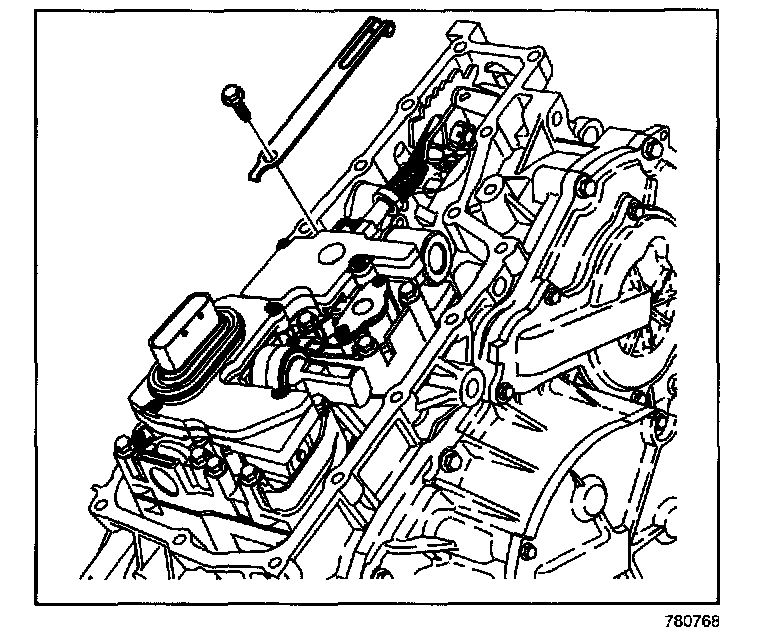 780768