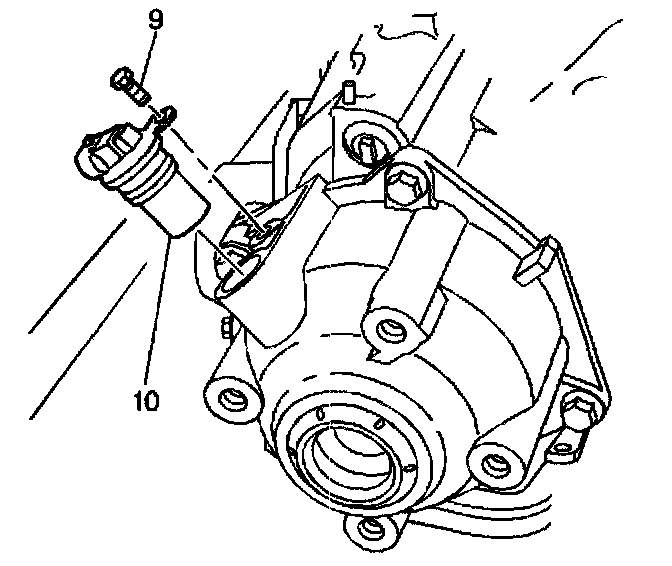 9

10