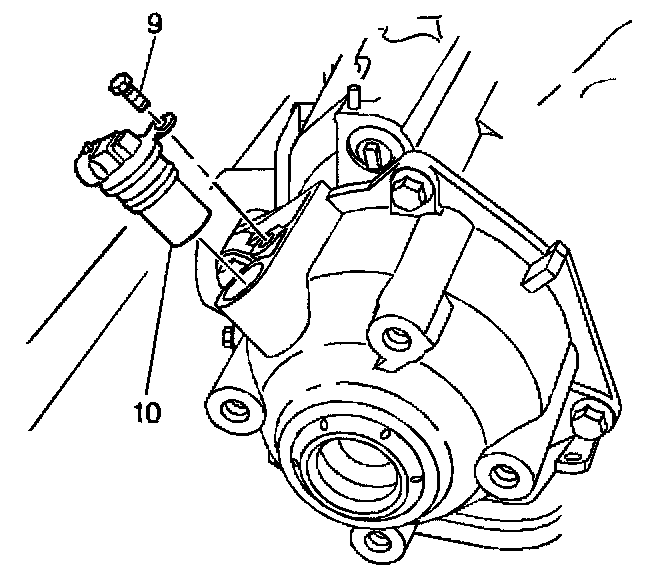 9

10