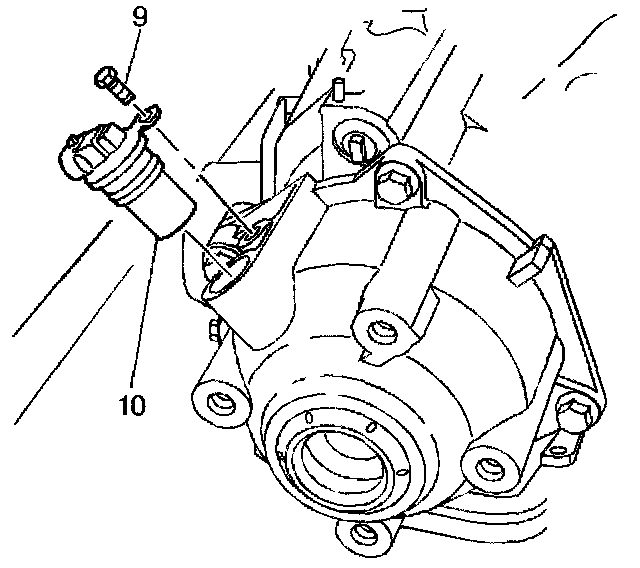 9

10