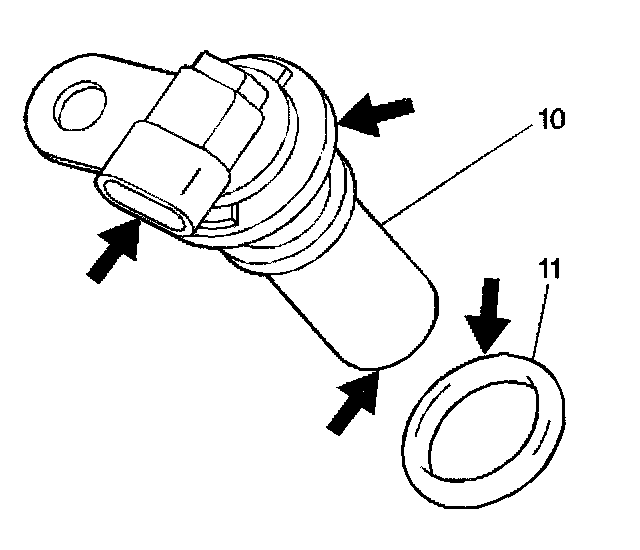 10

11