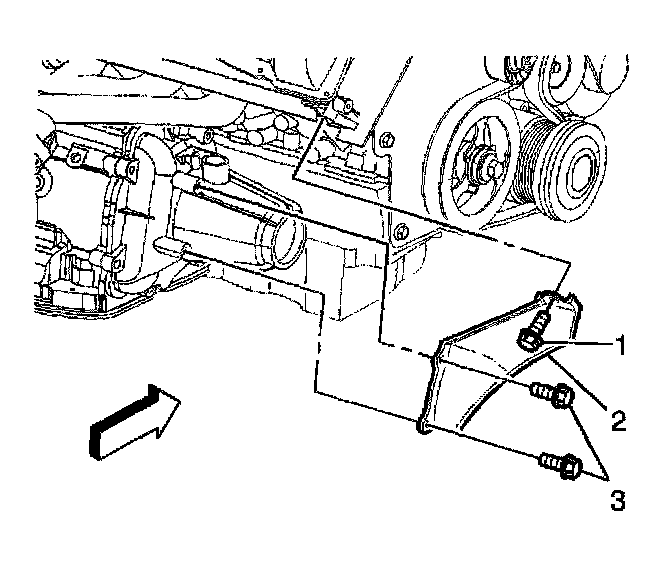 1
2
3