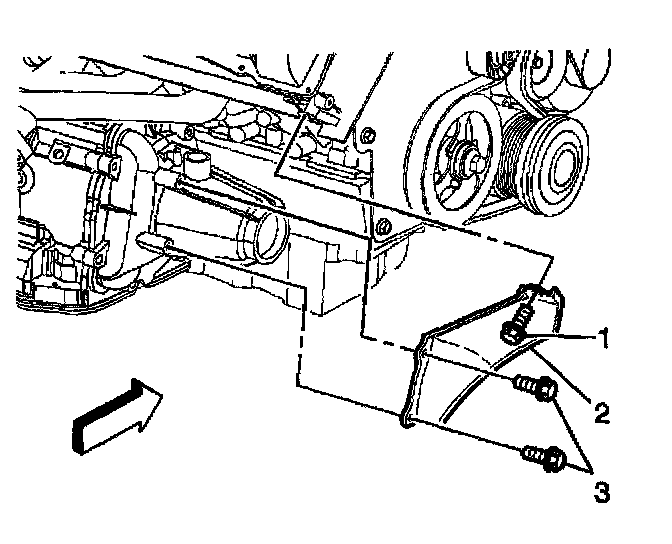 1
2
3