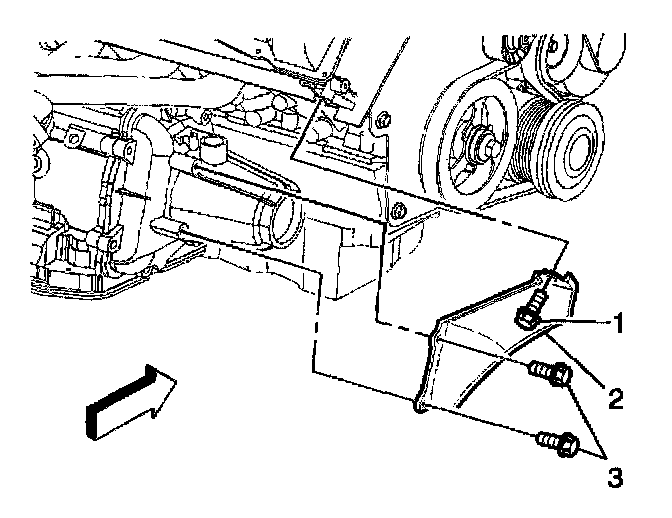 1
2
3