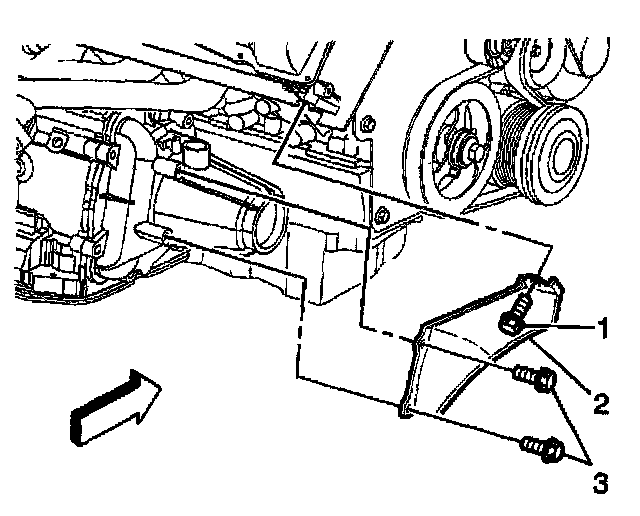 1
2
3